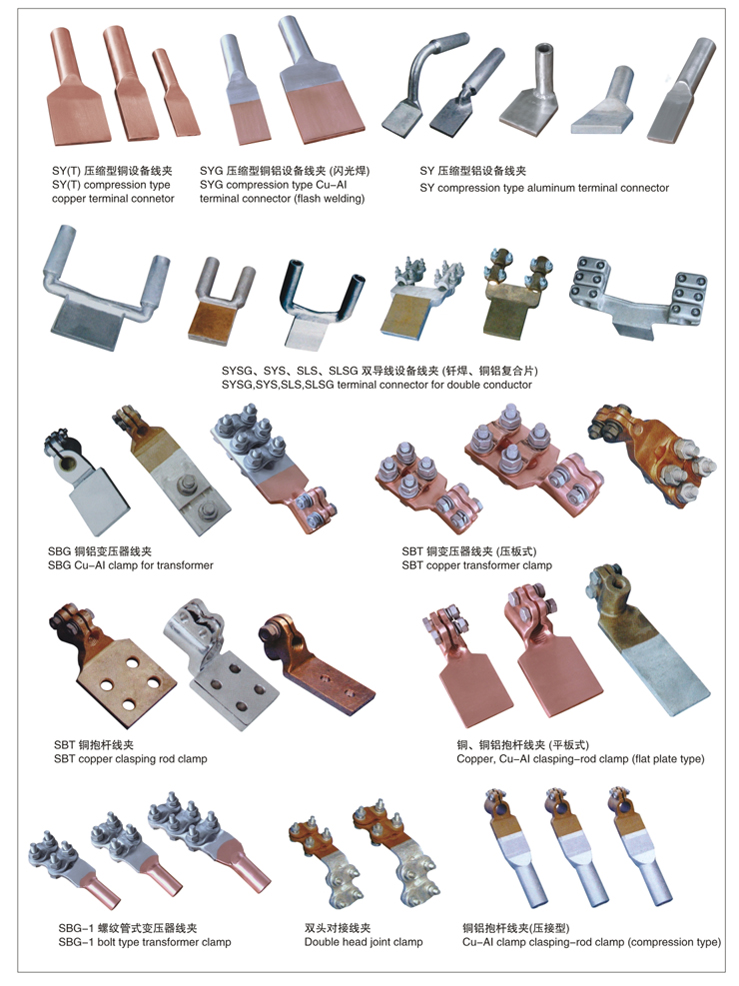 SY(T) 压缩型铜设备线夹
SY(T) compression type copper terminal connetor

SYG 压缩型铜铝设备线夹 (闪光焊)
SYG compression type Cu-Al terminal connector (flash welding)

SY 压缩型铝设备线夹
SY compression type aluminum terminal connector

SYSG、SYS、SLS、SLSG 双导线设备线夹 (钎焊、铜铝复合片)
SYSG,SYS,SLS,SLSG terminal connector for double conductor

SBG 铜铝变压器线夹
SBG Cu-Al clamp for transformer

SBT 铜变压器线夹 (压板式)
SBT copper transformer clamp

SBT 铜抱杆线夹
SBT copper clasping rod clamp

铜、铜铝抱杆线夹 (平板式)
Copper, Cu-Al clasping-rod clamp (flat plate type)

SBG-1 螺纹管式变压器线夹
SBG-1 bolt type transformer clamp

双头对接线夹
Double head joint clamp

铜铝抱杆线夹(压接型)
Cu-Al clamp clasping-rod clamp (compression type)